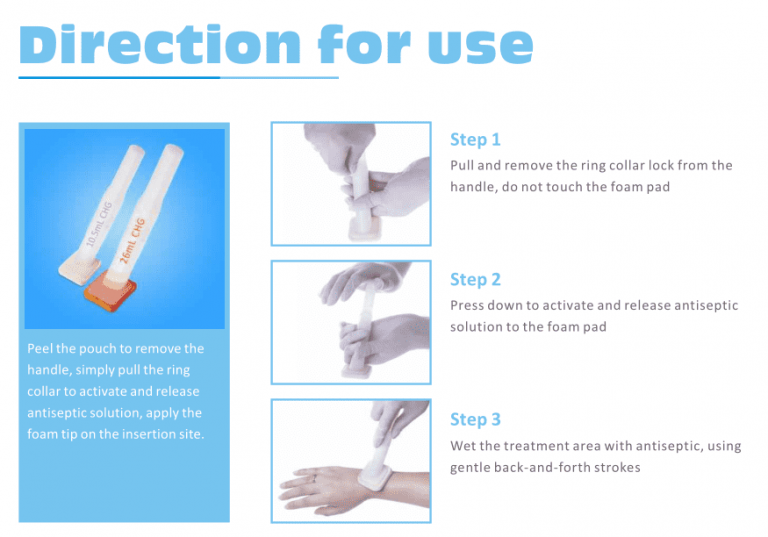 Direction for use

10.5mL CHG

26mL CHG

Peel the pouch to remove the handle, simply pull the ring collar to activate and release antiseptic solution, apply the foam tip on the insertion site.

Step 1
Pull and remove the ring collar lock from the handle, do not touch the foam pad

Step 2
Press down to activate and release antiseptic solution to the foam pad

Step 3
Wet the treatment area with antiseptic, using gentle back-and-forth strokes